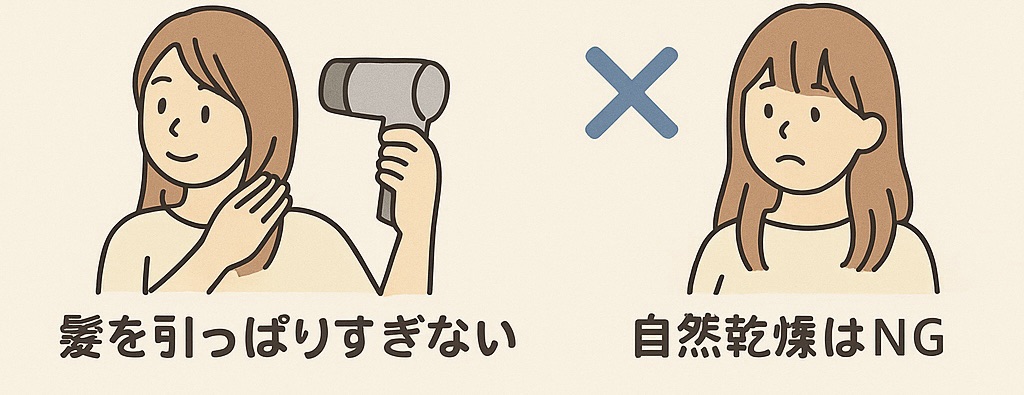 髪を引っぱりすぎない

自然乾燥はNG